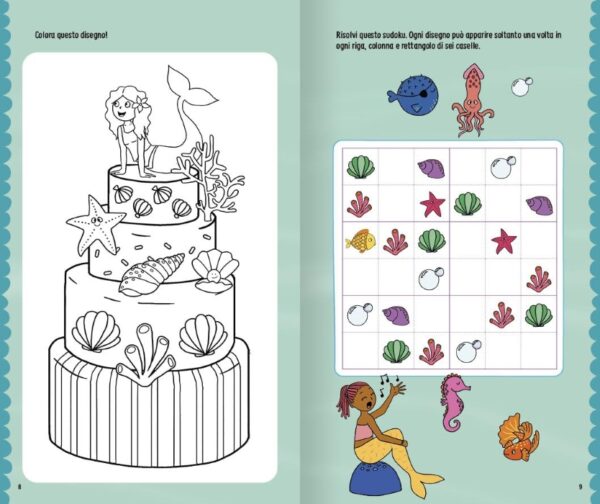 Colora questo disegno!

8

Risolvi questo sudoku. Ogni disegno può apparire soltanto una volta in ogni riga, colonna e rettangolo di sei caselle.

9