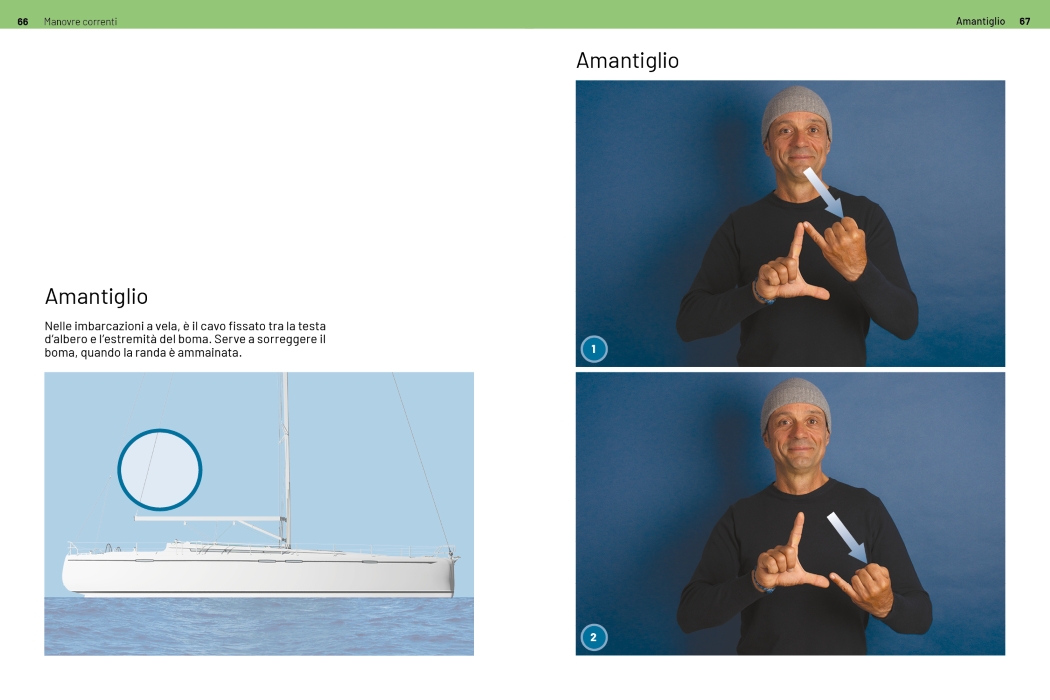 66 Manovre correnti

Amantiglio

Nelle imbarcazioni a vela, è il cavo fissato tra la testa d'albero e l'estremità del boma. Serve a sorreggere il boma, quando la randa è ammainata.

Amantiglio 67

Amantiglio

1

2